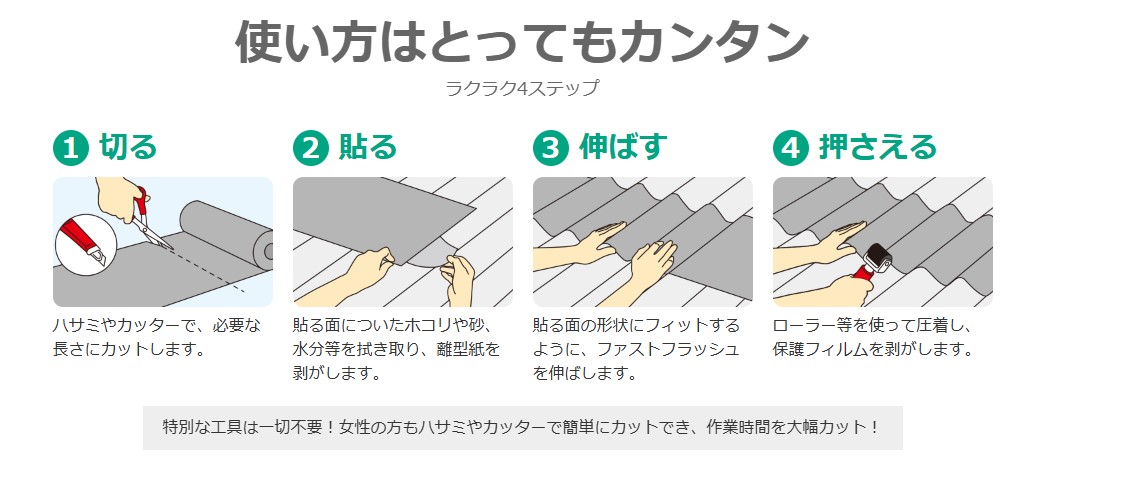 使い方はとってもカンタン

ラクラク4ステップ

1 切る

ハサミやカッターで、必要な長さにカットします。

2 貼る

貼る面についたホコリや砂、水分等を拭き取り、離型紙を剥がします。

3 伸ばす

貼る面の形状にフィットするように、ファストフラッシュを伸ばします。

4 押さえる

ローラー等を使って圧着し、保護フィルムを剥がします。

特別な工具は一切不要！女性の方もハサミやカッターで簡単にカットでき、作業時間を大幅カット！